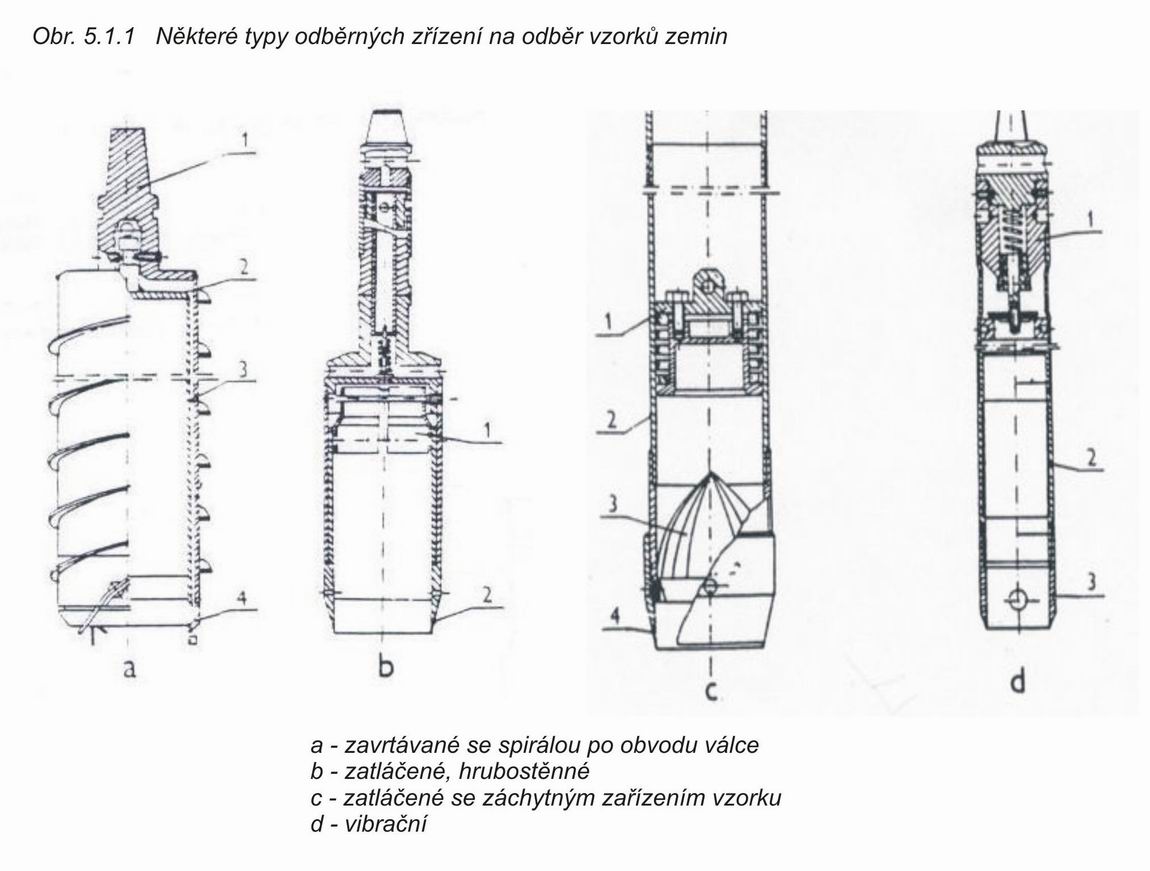 Obr. 5.1.1 Některé typy odběrných zřízení na odběr vzorků zemin

1
2
3
4
a

1
2
b

1
2
3
4
c

1
2
3
d

a - zavrtávané se spirálou po obvodu válce
b - zatláčené, hrubostěnné
c - zatláčené se záchytným zařízením vzorku
d - vibrační